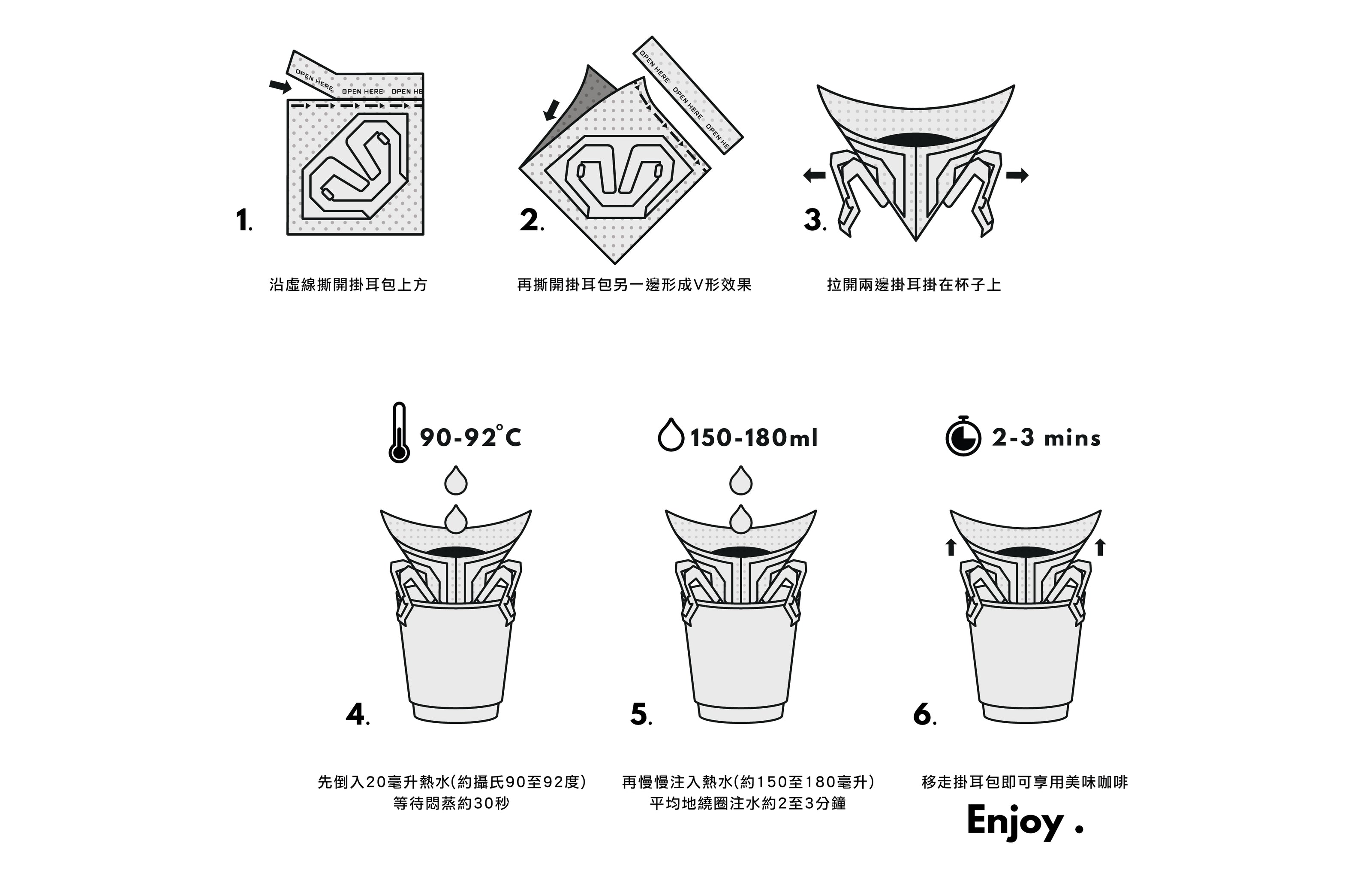 OPEN HERE OPEN HERE OPEN HE

1.

沿虛線撕開掛耳包上方

OPEN HERE OPEN HERE OPEN HE

2.

再撕開掛耳包另一邊形成V形效果

3.

拉開兩邊掛耳掛在杯子上

90-92°C

4.

先倒入20毫升熱水(約攝氏90至92度)
等待悶蒸約30秒

150-180ml

5.

再慢慢注入熱水(約150至180毫升)
平均地繞圈注水約2至3分鐘

2-3 mins

6.

移走掛耳包即可享用美味咖啡

Enjoy .