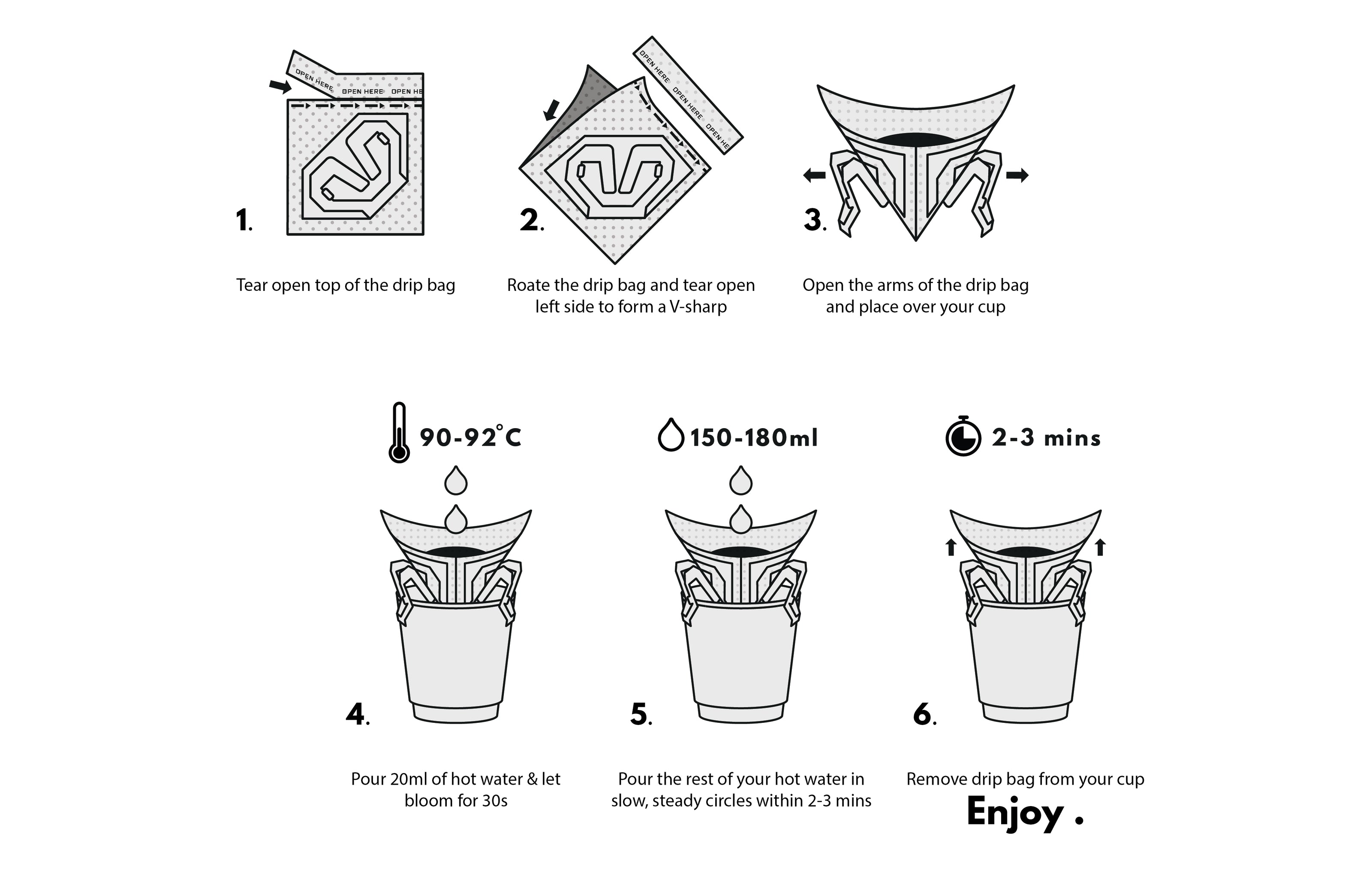 OPEN HERE OPEN HERE OPEN HE

1.

Tear open top of the drip bag

OPEN HERE OPEN HERE OPEN HERE

2.

Roate the drip bag and tear open left side to form a V-sharp

3.

Open the arms of the drip bag and place over your cup

90-92°C

4.

Pour 20ml of hot water & let bloom for 30s

150-180ml

5.

Pour the rest of your hot water in slow, steady circles within 2-3 mins

2-3 mins

6.

Remove drip bag from your cup

Enjoy .